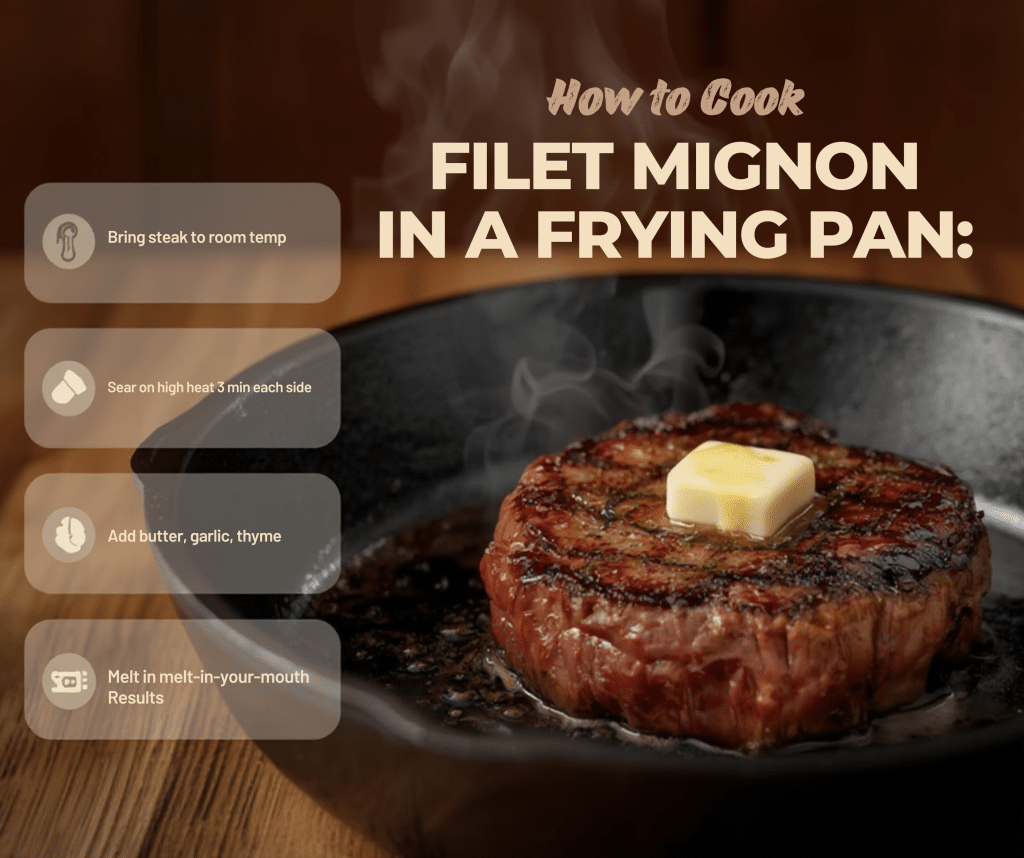 How to Cook

FILET MIGNON IN A FRYING PAN:

Bring steak to room temp

Sear on high heat 3 min each side

Add butter, garlic, thyme

Melt in melt-in-your-mouth Results