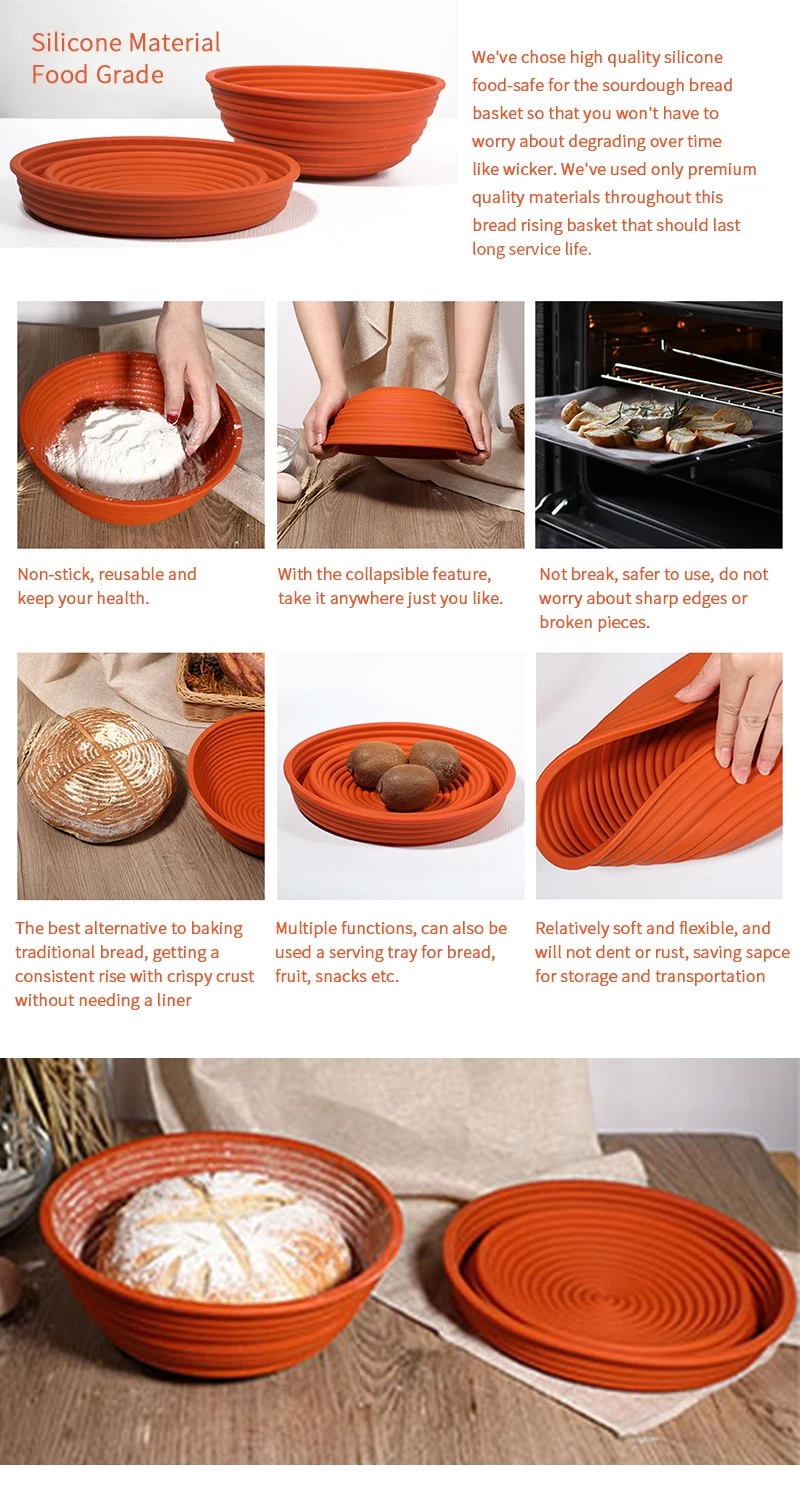 Silicone Material
Food Grade

We've chose high quality silicone food-safe for the sourdough bread basket so that you won't have to worry about degrading over time like wicker. We've used only premium quality materials throughout this bread rising basket that should last long service life.

Non-stick, reusable and keep your health.

With the collapsible feature, take it anywhere just you like.

Not break, safer to use, do not worry about sharp edges or broken pieces.

The best alternative to baking traditional bread, getting a consistent rise with crispy crust without needing a liner

Multiple functions, can also be used a serving tray for bread, fruit, snacks etc.

Relatively soft and flexible, and will not dent or rust, saving sapce for storage and transportation